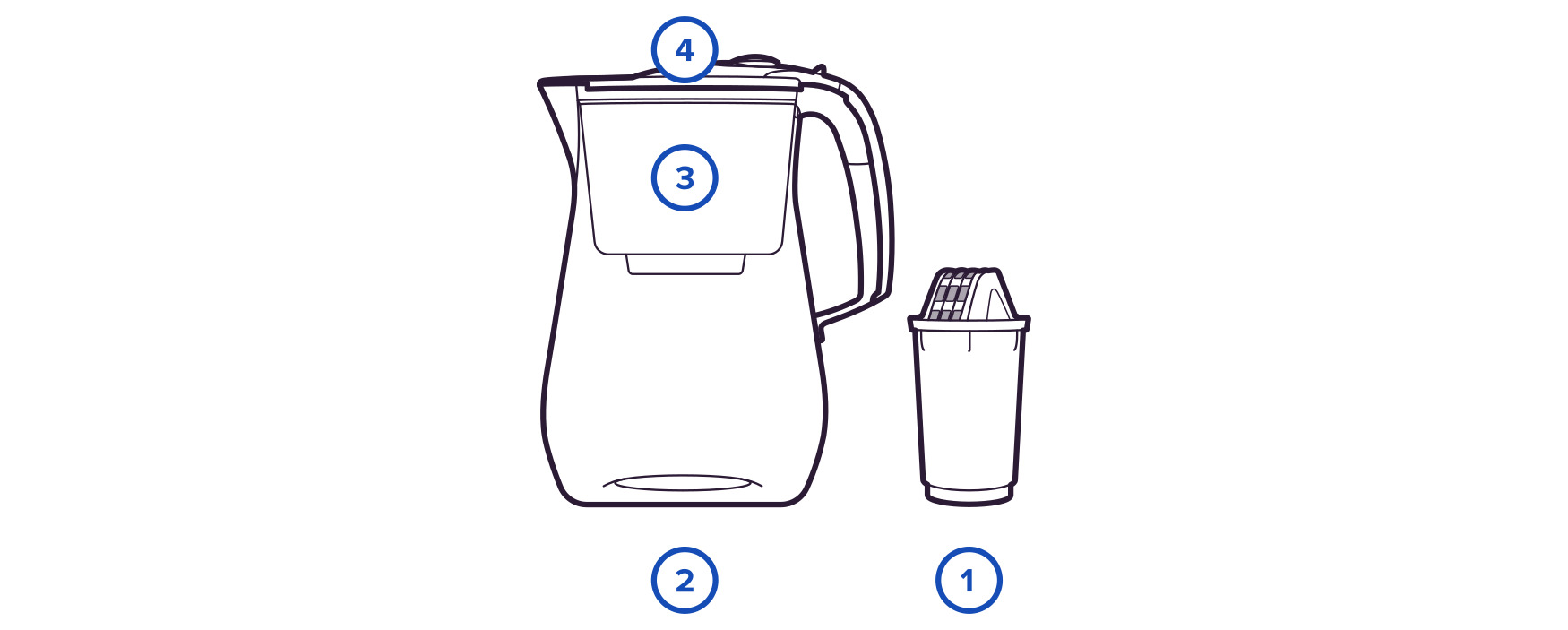 4
3
2
1