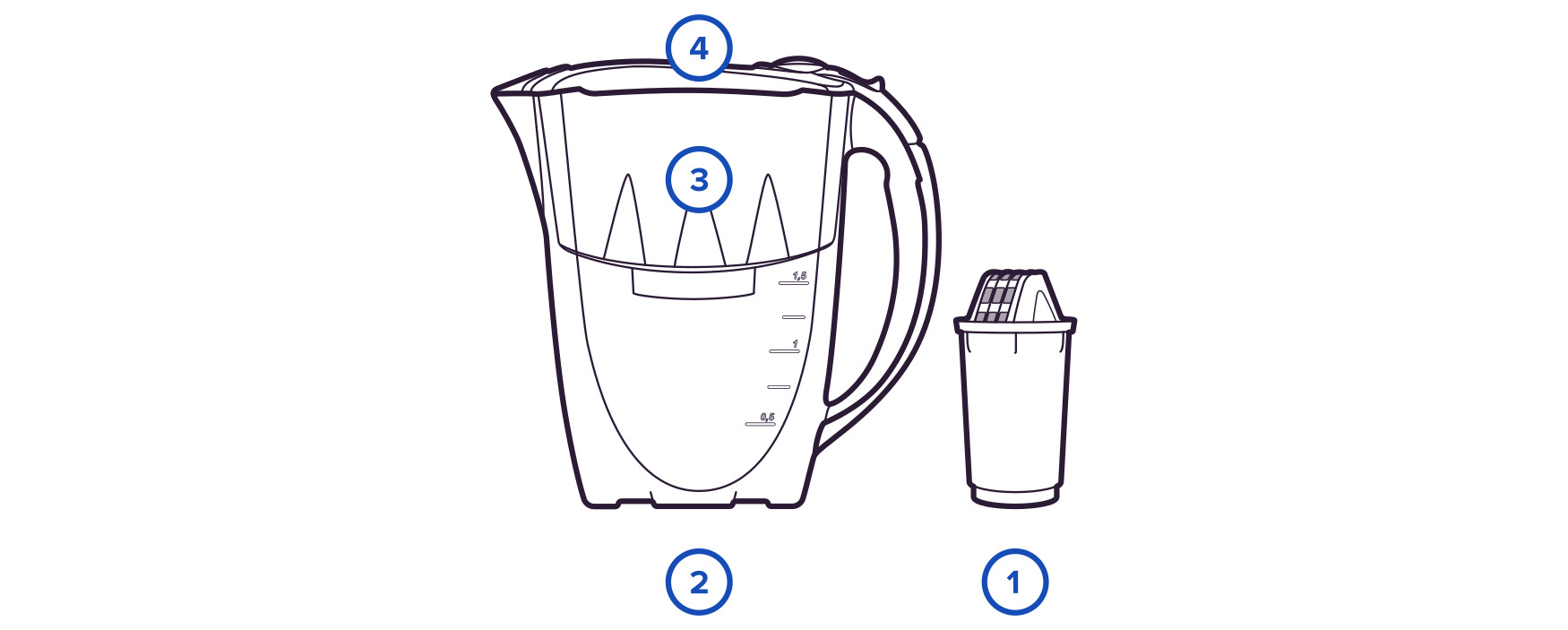 4

3

1,5

1

0,5

2

1