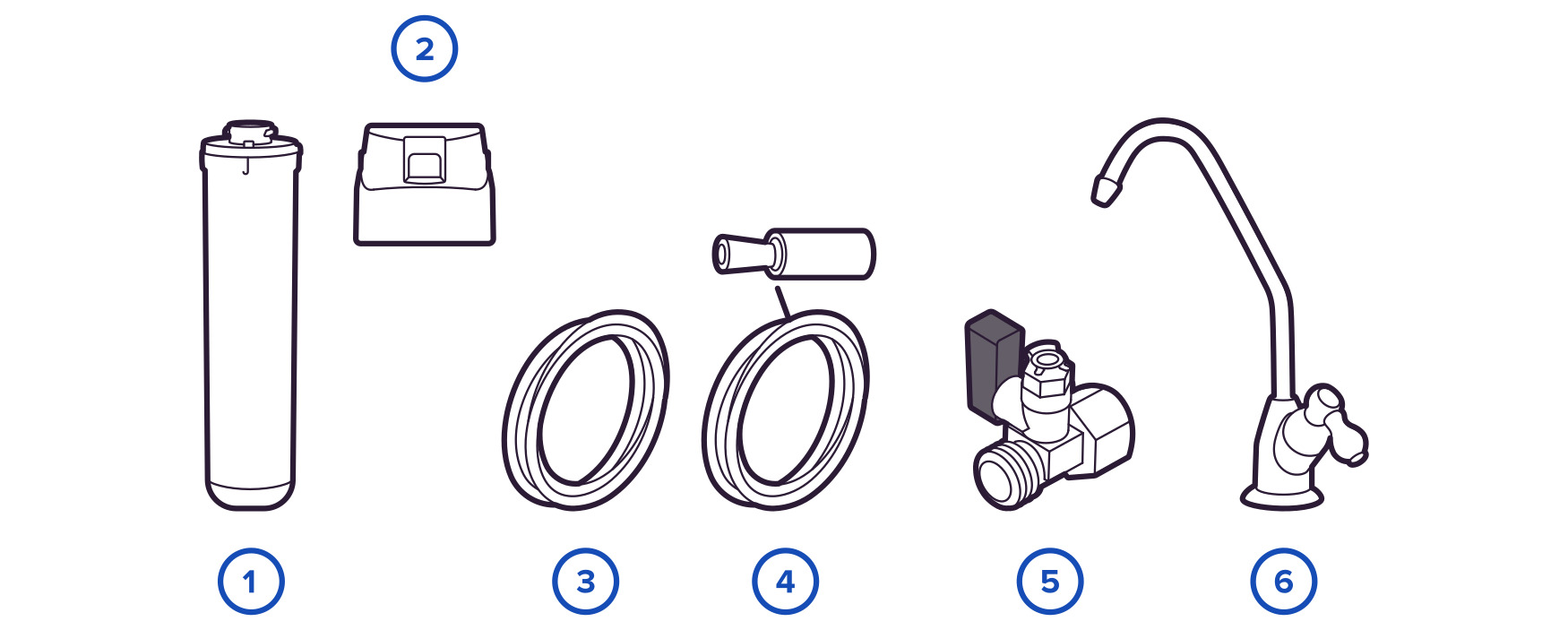 2

1

3

4

5

6