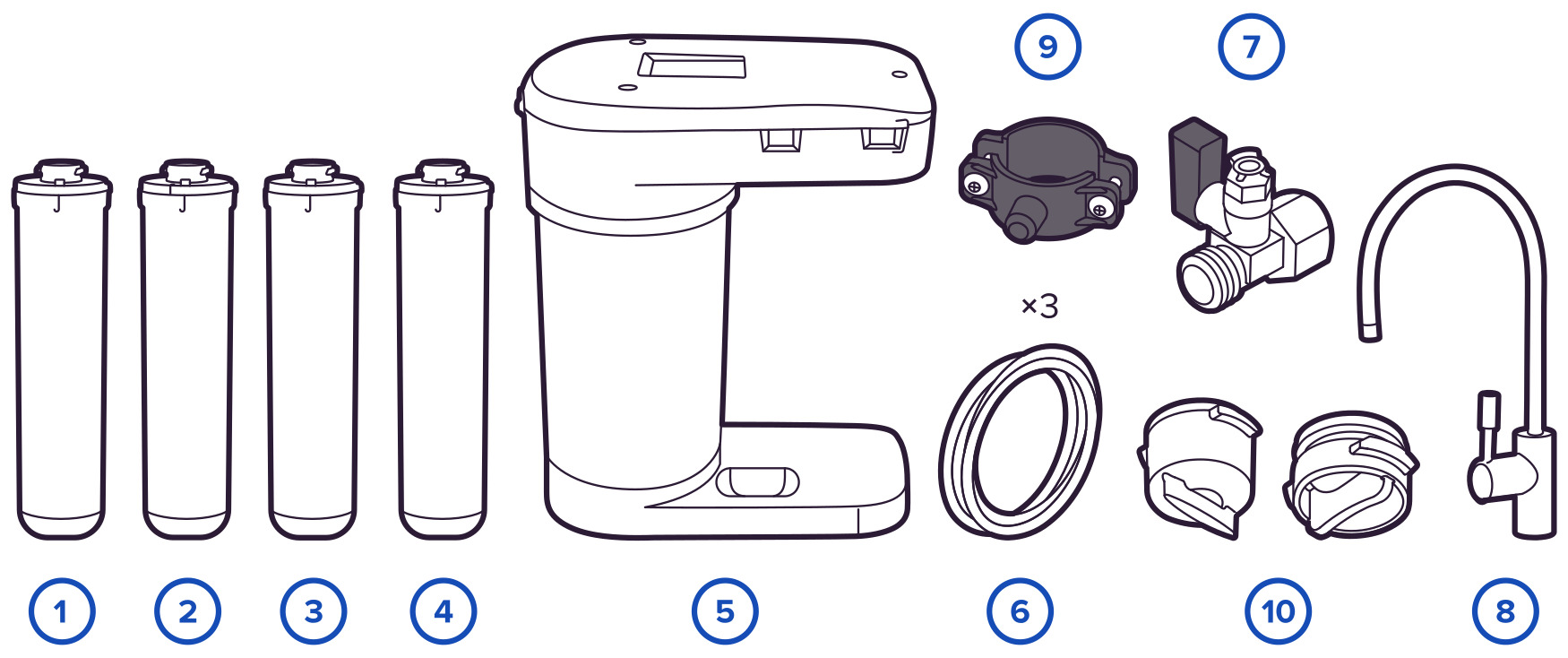 9
7
×3
1
2
3
4
5
6
10
8